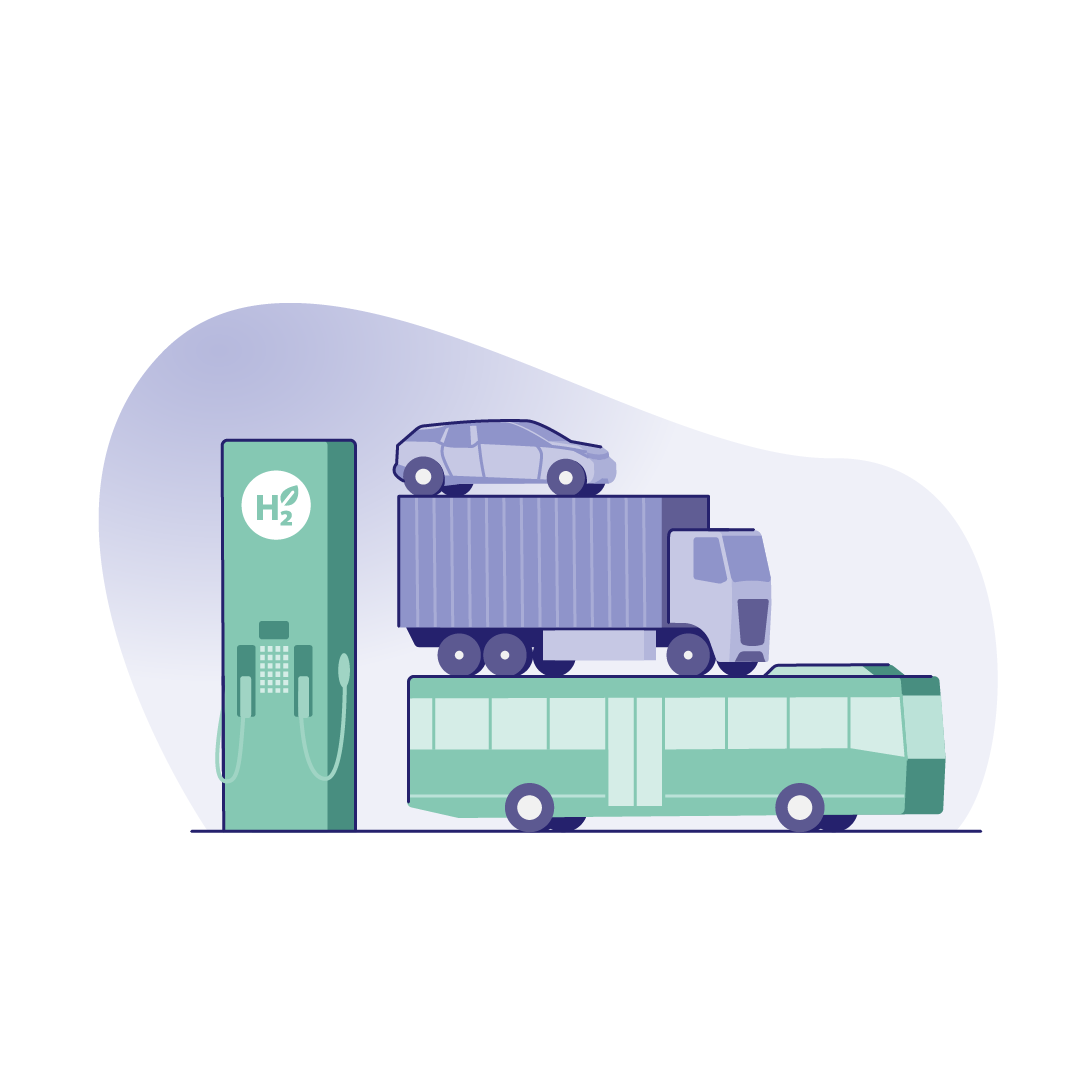 $H_2$