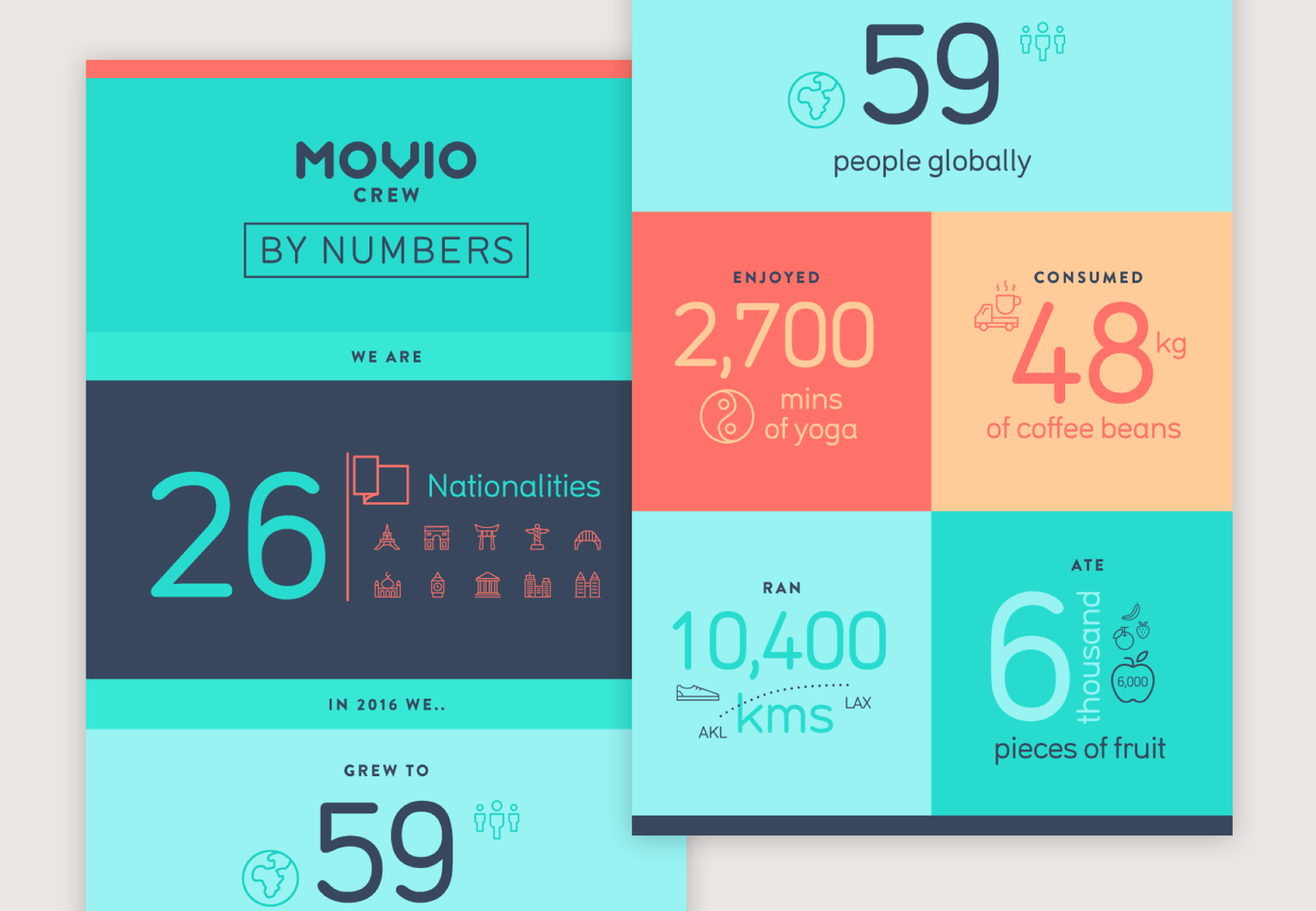 MOVIO
CREW

BY NUMBERS

WE ARE

26 Nationalities

IN 2016 WE..

GREW TO

59

59

people globally

ENJOYED

2,700 mins of yoga

CONSUMED

48 kg of coffee beans

RAN

10,400 kms

AKL LAX

ATE

6 thousand

6,000

pieces of fruit