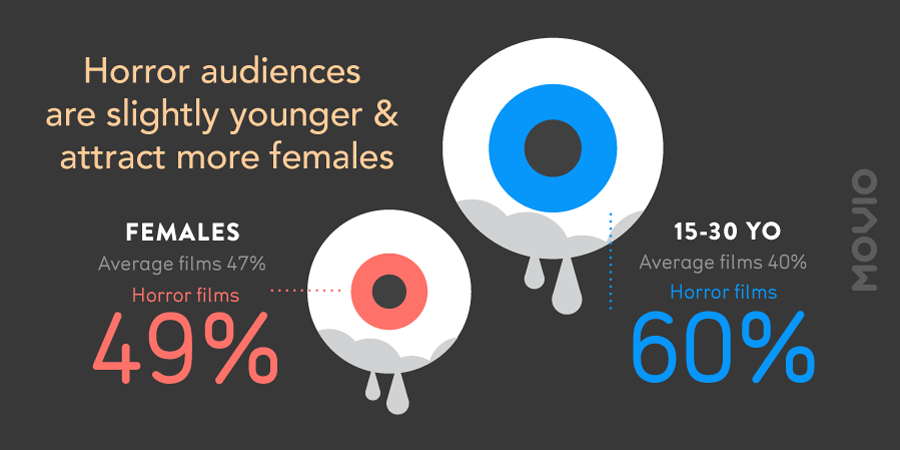 Horror audiences are slightly younger & attract more females

FEMALES
Average films 47%
Horror films
49%

15-30 YO
Average films 40%
Horror films
60%

MOVIO