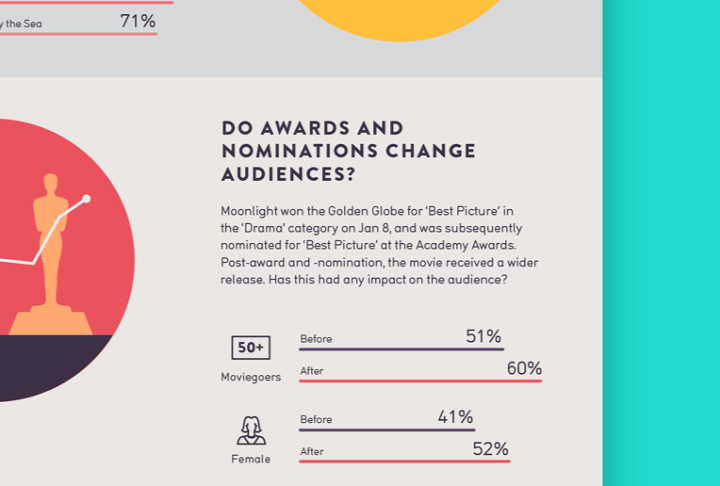 y the Sea 71%

DO AWARDS AND NOMINATIONS CHANGE AUDIENCES?

Moonlight won the Golden Globe for 'Best Picture' in the 'Drama' category on Jan 8, and was subsequently nominated for 'Best Picture' at the Academy Awards. Post-award and -nomination, the movie received a wider release. Has this had any impact on the audience?

50+
Moviegoers
Before 51%
After 60%

Female
Before 41%
After 52%